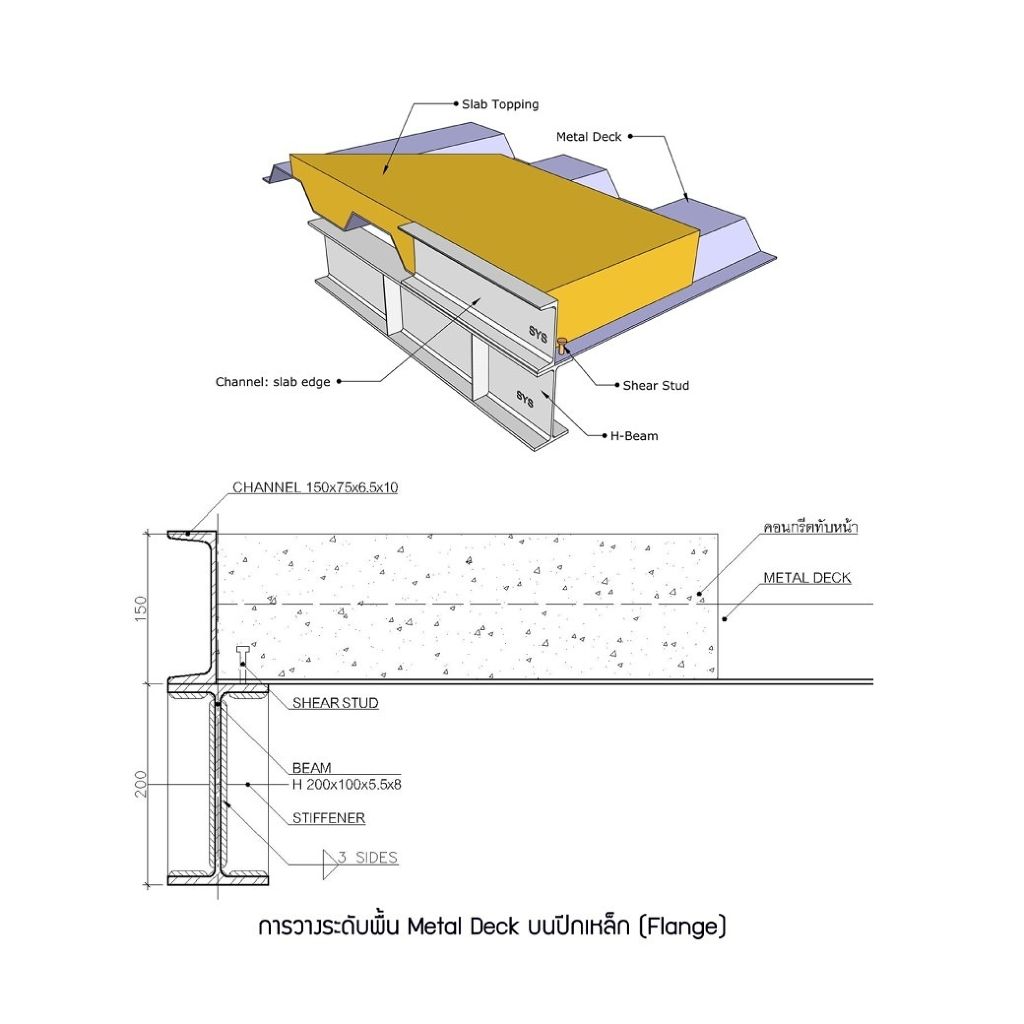 Slab Topping

Metal Deck

SYS

SYS

Channel: slab edge

Shear Stud

H-Beam

CHANNEL 150x75x6.5x10

คอนกรีตทับหน้า

METAL DECK

150

SHEAR STUD

BEAM
H 200x100x5.5x8

200

STIFFENER

3 SIDES

การวางระดับพื้น Metal Deck บนปีกเหล็ก (Flange)