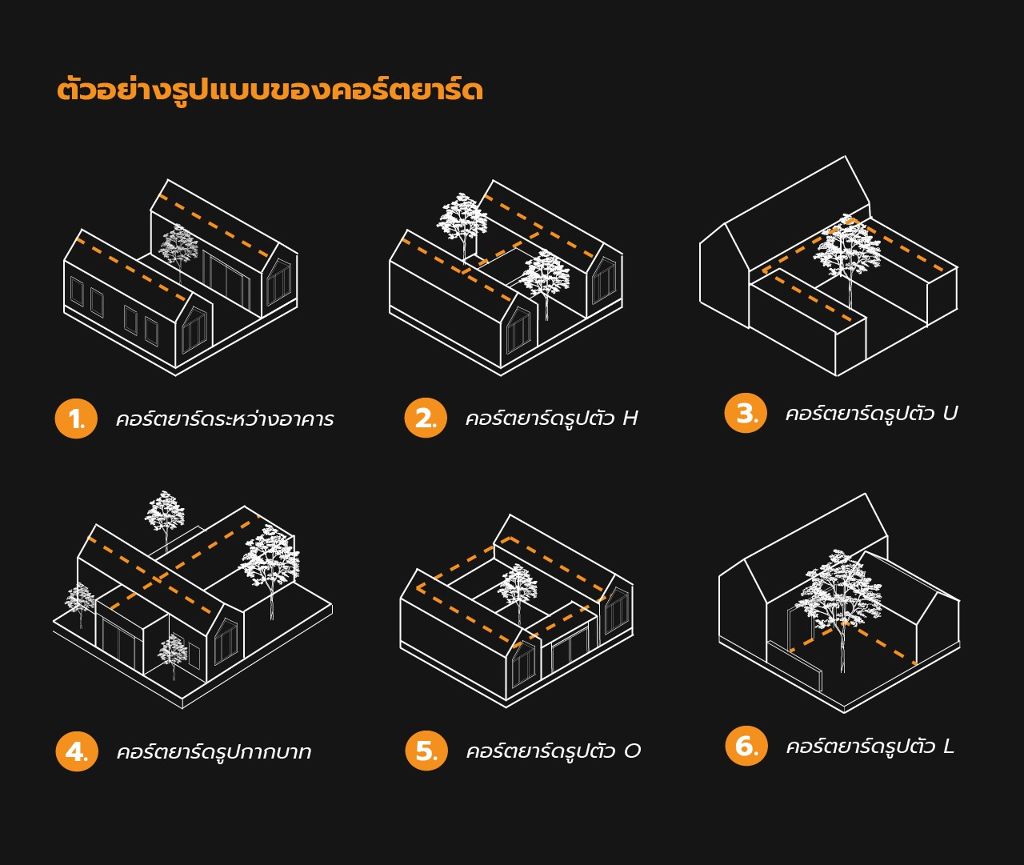 ตัวอย่างรูปแบบของคอร์ตยาร์ด

1. คอร์ตยาร์ดระหว่างอาคาร

2. คอร์ตยาร์ดรูปตัว H

3. คอร์ตยาร์ดรูปตัว U

4. คอร์ตยาร์ดรูปกากบาท

5. คอร์ตยาร์ดรูปตัว O

6. คอร์ตยาร์ดรูปตัว L