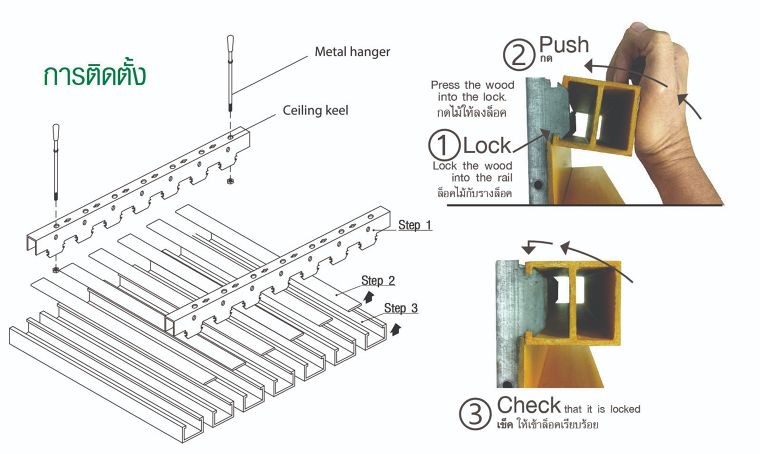 การติดตั้ง

Metal hanger

Ceiling keel

Step 1

Step 2

Step 3

② Push
กด

Press the wood into the lock.
กดไม้ให้ลงล็อค

① Lock
Lock the wood into the rail
ล็อคไม้กับรางล็อค

③ Check that it is locked
เช็ค ให้เข้าล็อคเรียบร้อย