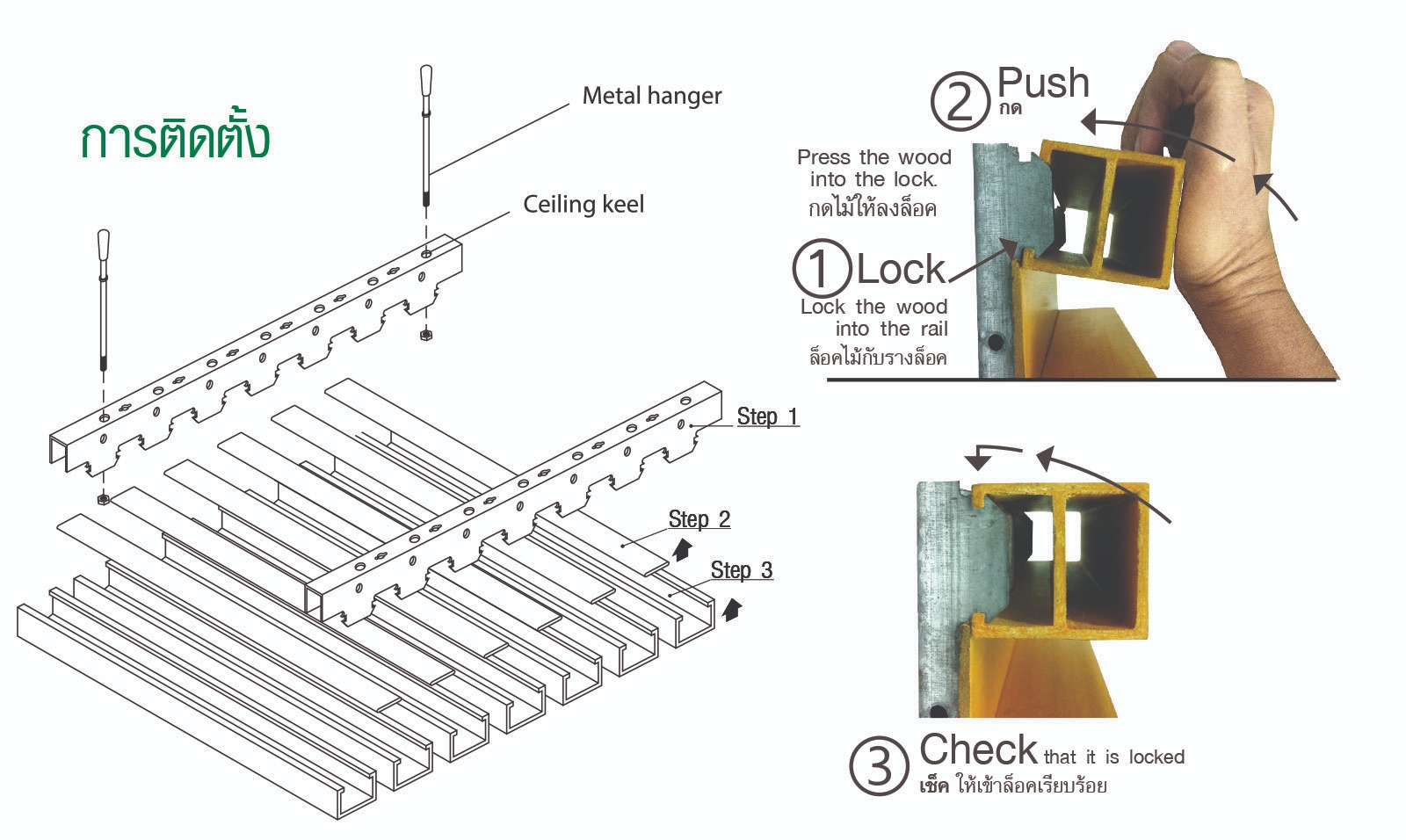 การติดตั้ง

Metal hanger

Ceiling keel

Step 1

Step 2

Step 3

2 Push
กด

Press the wood into the lock.
กดไม้ให้ลงล็อค

1 Lock
Lock the wood into the rail
ล็อคไม้กับรางล็อค

3 Check that it is locked
เช็ค ให้เข้าล็อคเรียบร้อย