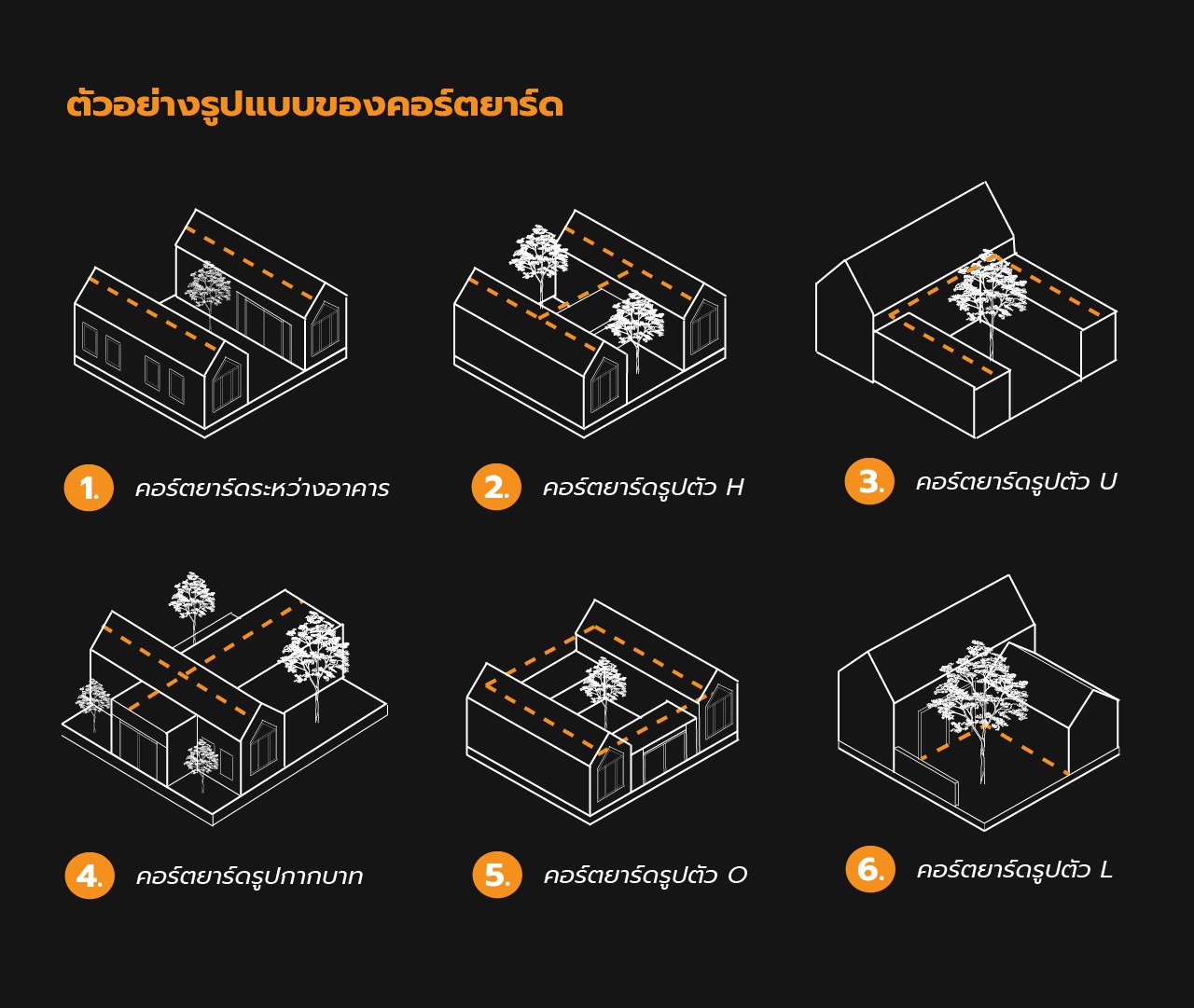 ตัวอย่างรูปแบบของคอร์ตยาร์ด

1. คอร์ตยาร์ดระหว่างอาคาร

2. คอร์ตยาร์ดรูปตัว H

3. คอร์ตยาร์ดรูปตัว U

4. คอร์ตยาร์ดรูปกากบาท

5. คอร์ตยาร์ดรูปตัว O

6. คอร์ตยาร์ดรูปตัว L